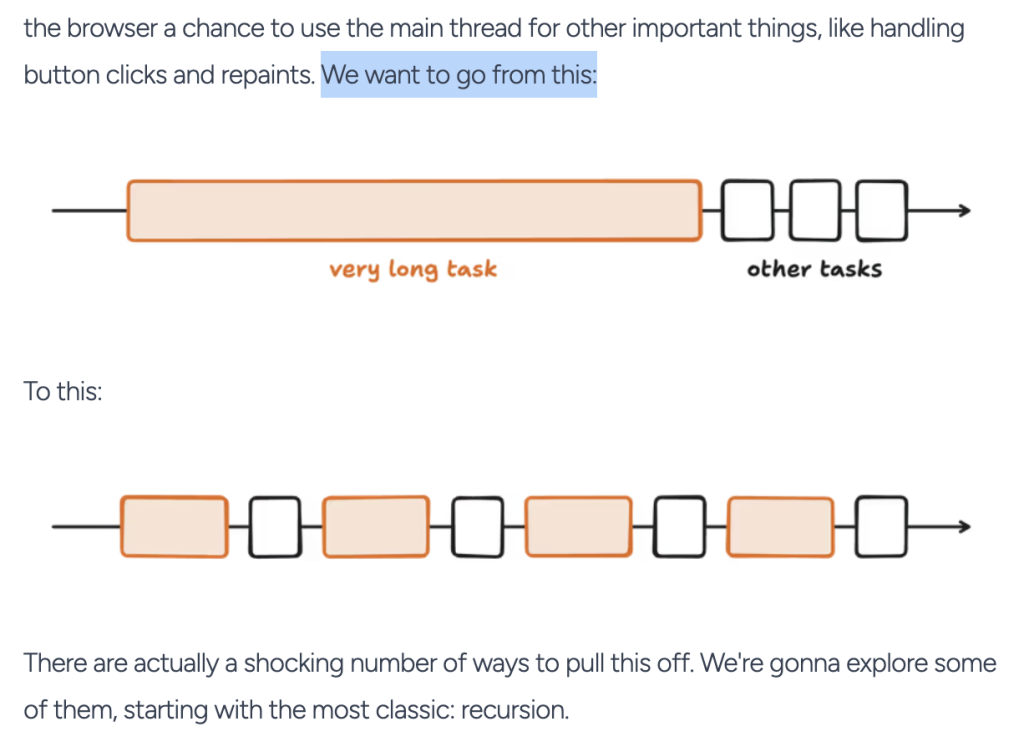 the browser a chance to use the main thread for other important things, like handling button clicks and repaints. We want to go from this:

very long task

other tasks

To this:

There are actually a shocking number of ways to pull this off. We're gonna explore some of them, starting with the most classic: recursion.